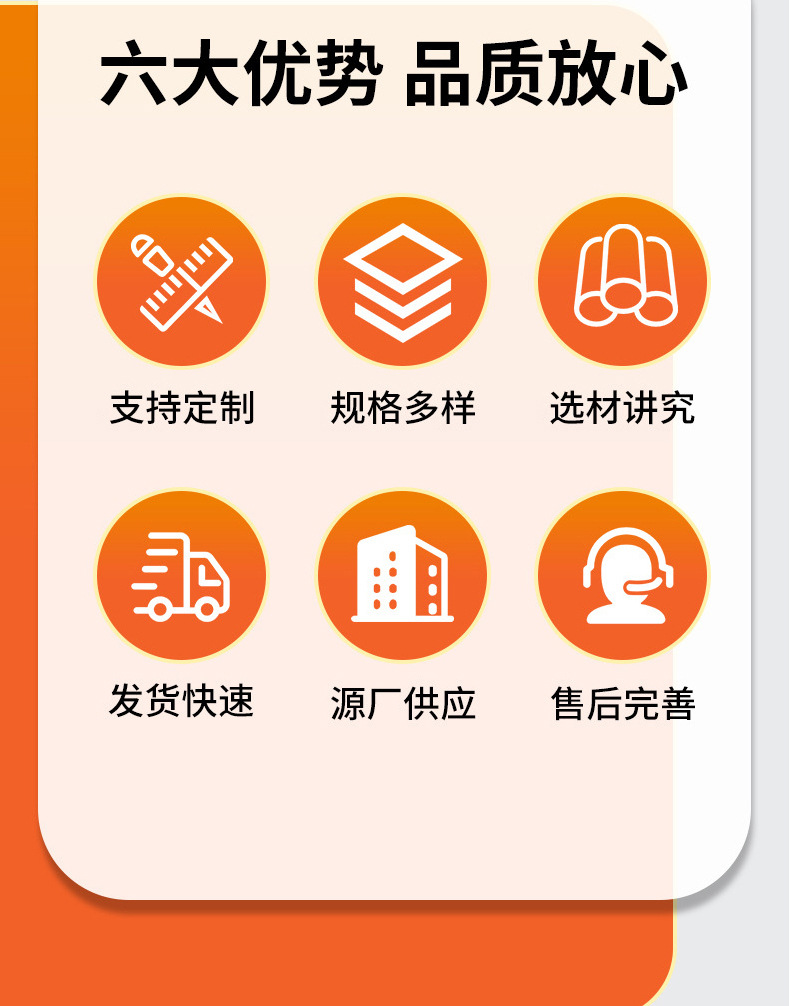 六大优势 品质放心

支持定制 规格多样 选材讲究

发货快速 源厂供应 售后完善